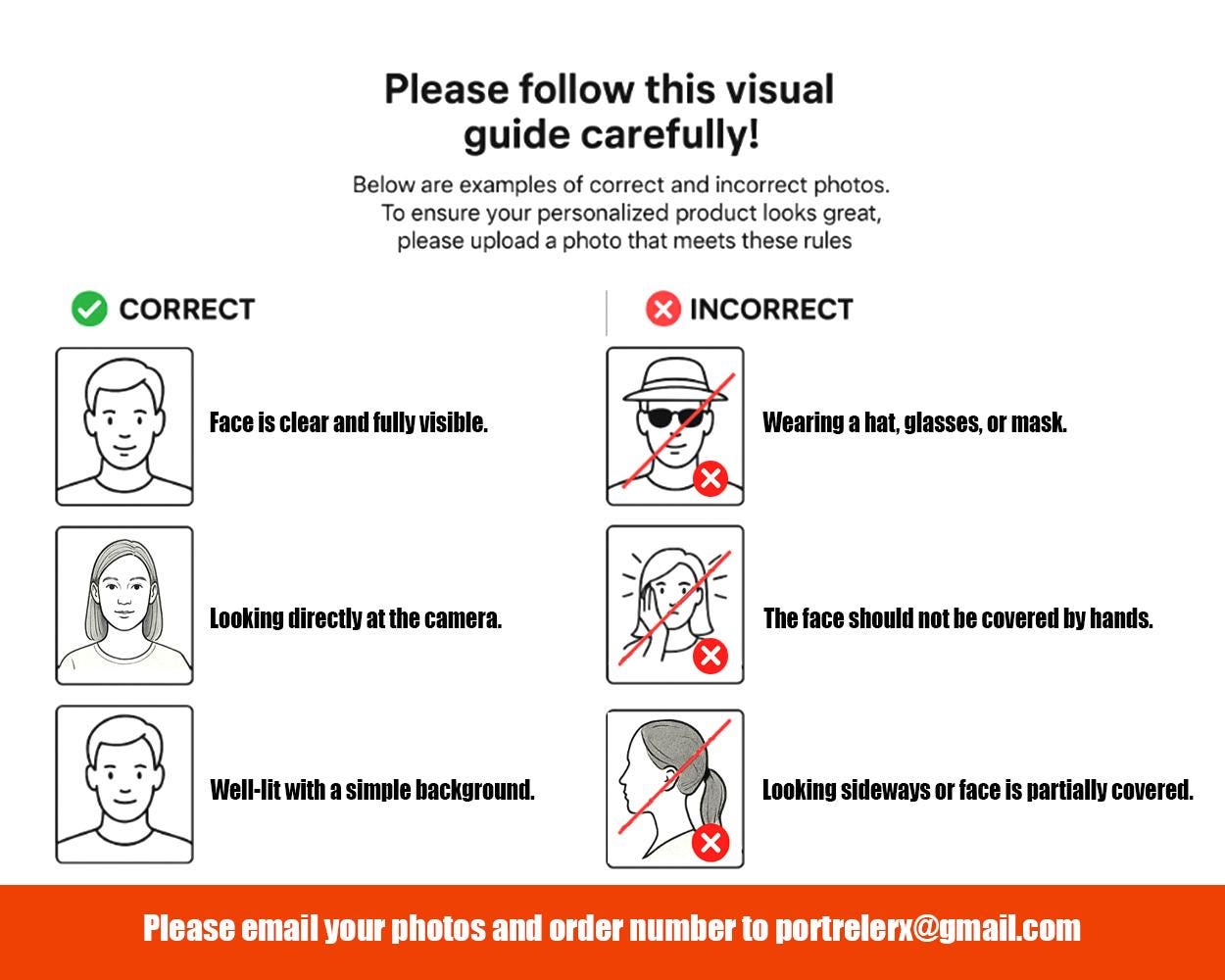 Please follow this visual guide carefully!

Below are examples of correct and incorrect photos. To ensure your personalized product looks great, please upload a photo that meets these rules

CORRECT

Face is clear and fully visible.

Looking directly at the camera.

Well-lit with a simple background.

INCORRECT

Wearing a hat, glasses, or mask.

The face should not be covered by hands.

Looking sideways or face is partially covered.

Please email your photos and order number to portrelerx@gmail.com