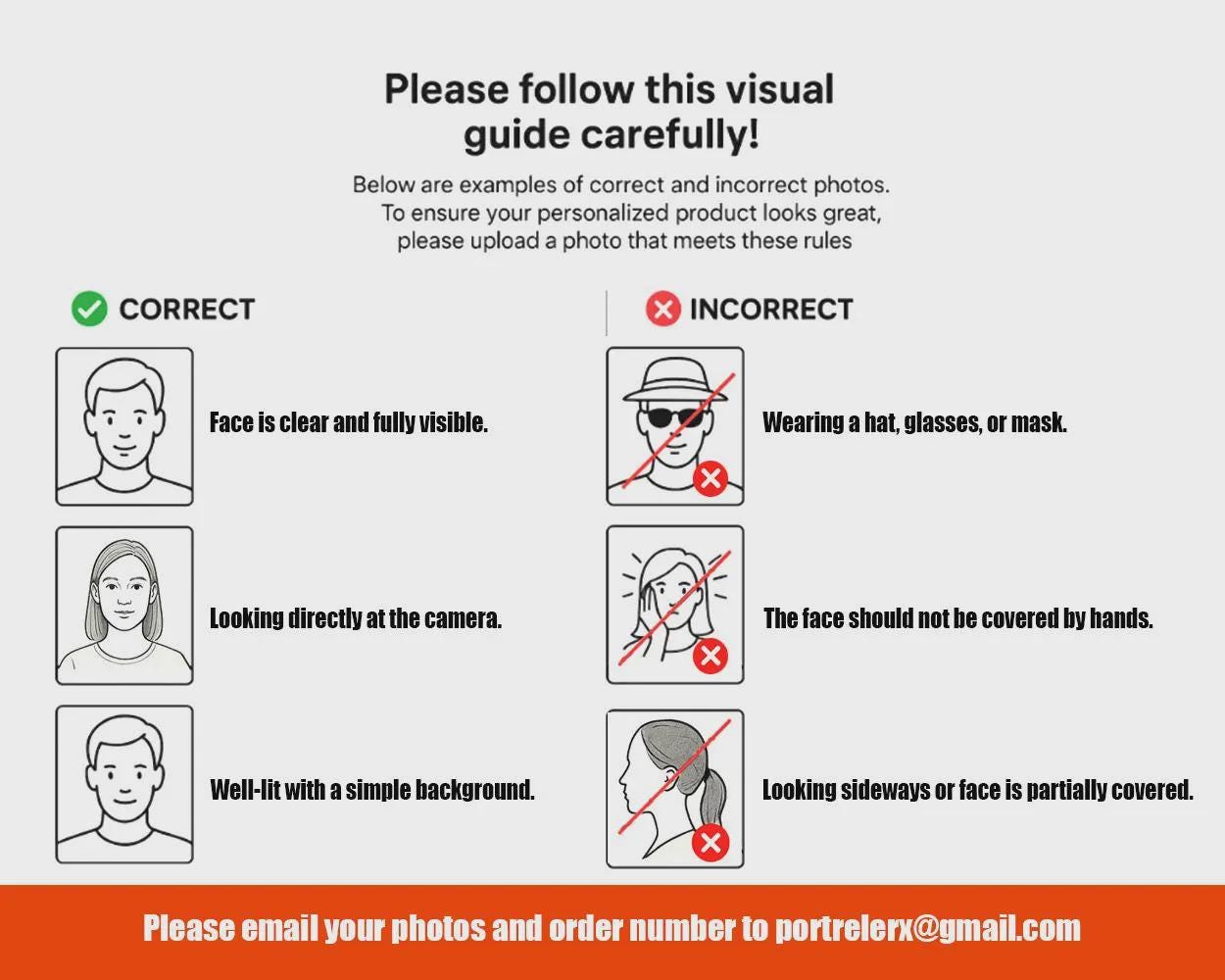 Please follow this visual guide carefully!

Below are examples of correct and incorrect photos. To ensure your personalized product looks great, please upload a photo that meets these rules

CORRECT

Face is clear and fully visible.

Looking directly at the camera.

Well-lit with a simple background.

INCORRECT

Wearing a hat, glasses, or mask.

The face should not be covered by hands.

Looking sideways or face is partially covered.

Please email your photos and order number to portrelerx@gmail.com