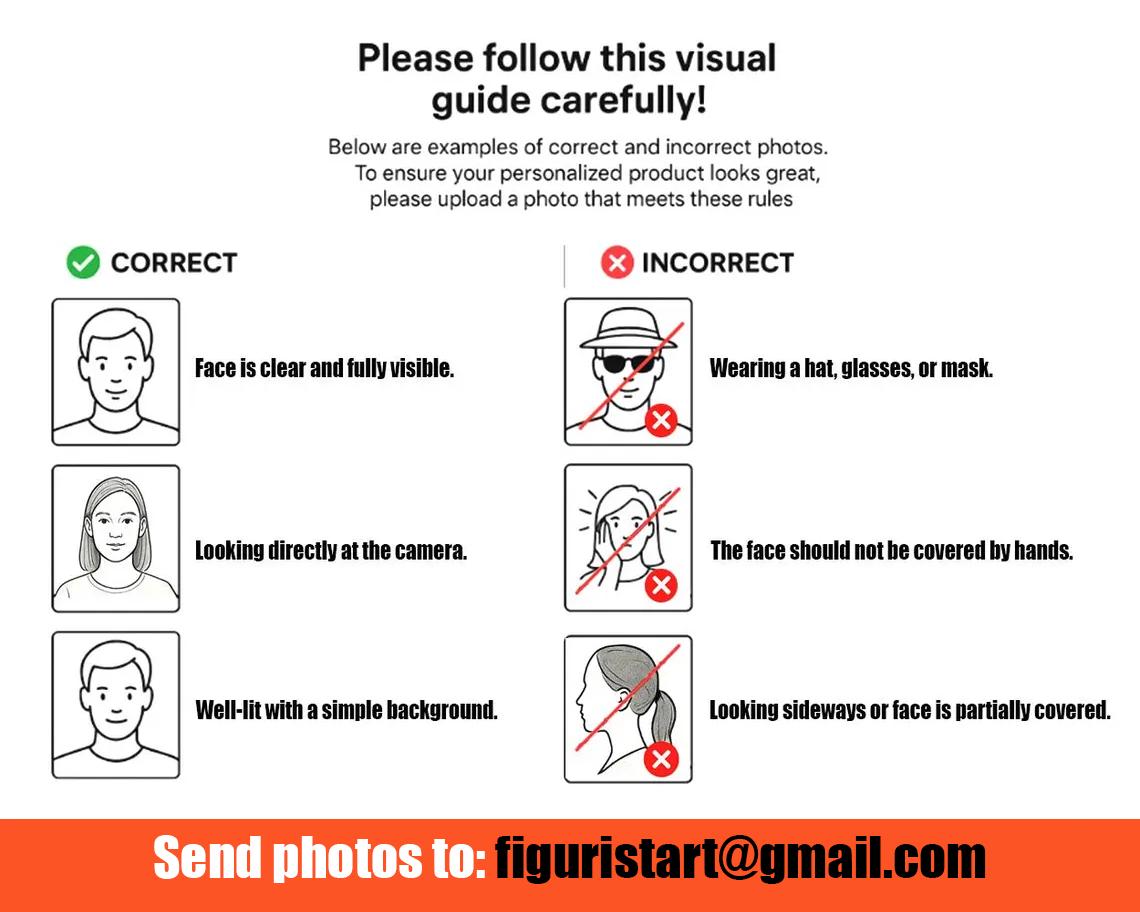 Please follow this visual guide carefully!

Below are examples of correct and incorrect photos. To ensure your personalized product looks great, please upload a photo that meets these rules

CORRECT

Face is clear and fully visible.

Looking directly at the camera.

Well-lit with a simple background.

INCORRECT

Wearing a hat, glasses, or mask.

The face should not be covered by hands.

Looking sideways or face is partially covered.

Send photos to: figuristart@gmail.com