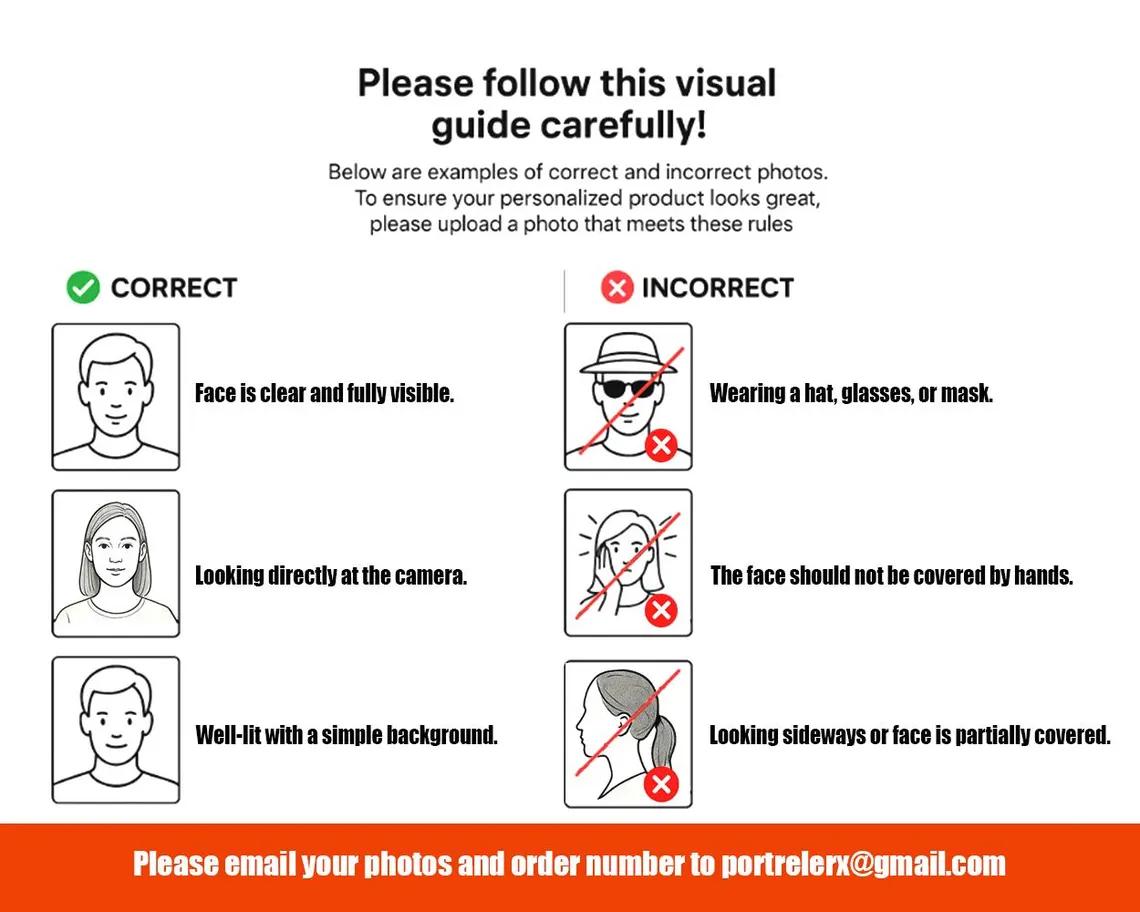 Please follow this visual guide carefully!

Below are examples of correct and incorrect photos. To ensure your personalized product looks great, please upload a photo that meets these rules

CORRECT

Face is clear and fully visible.

Looking directly at the camera.

Well-lit with a simple background.

INCORRECT

Wearing a hat, glasses, or mask.

The face should not be covered by hands.

Looking sideways or face is partially covered.

Please email your photos and order number to portrelerx@gmail.com